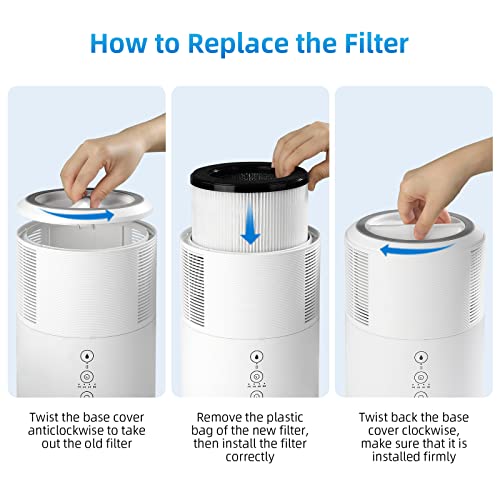 How to Replace the Filter

Twist the base cover anticlockwise to take out the old filter

Remove the plastic bag of the new filter, then install the filter correctly

Twist back the base cover clockwise, make sure that it is installed firmly