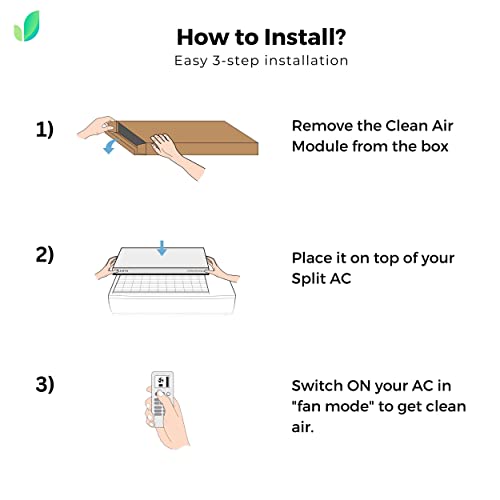 How to Install?
Easy 3-step installation

1) Remove the Clean Air Module from the box

2) Place it on top of your Split AC

3) Switch ON your AC in "fan mode" to get clean air.