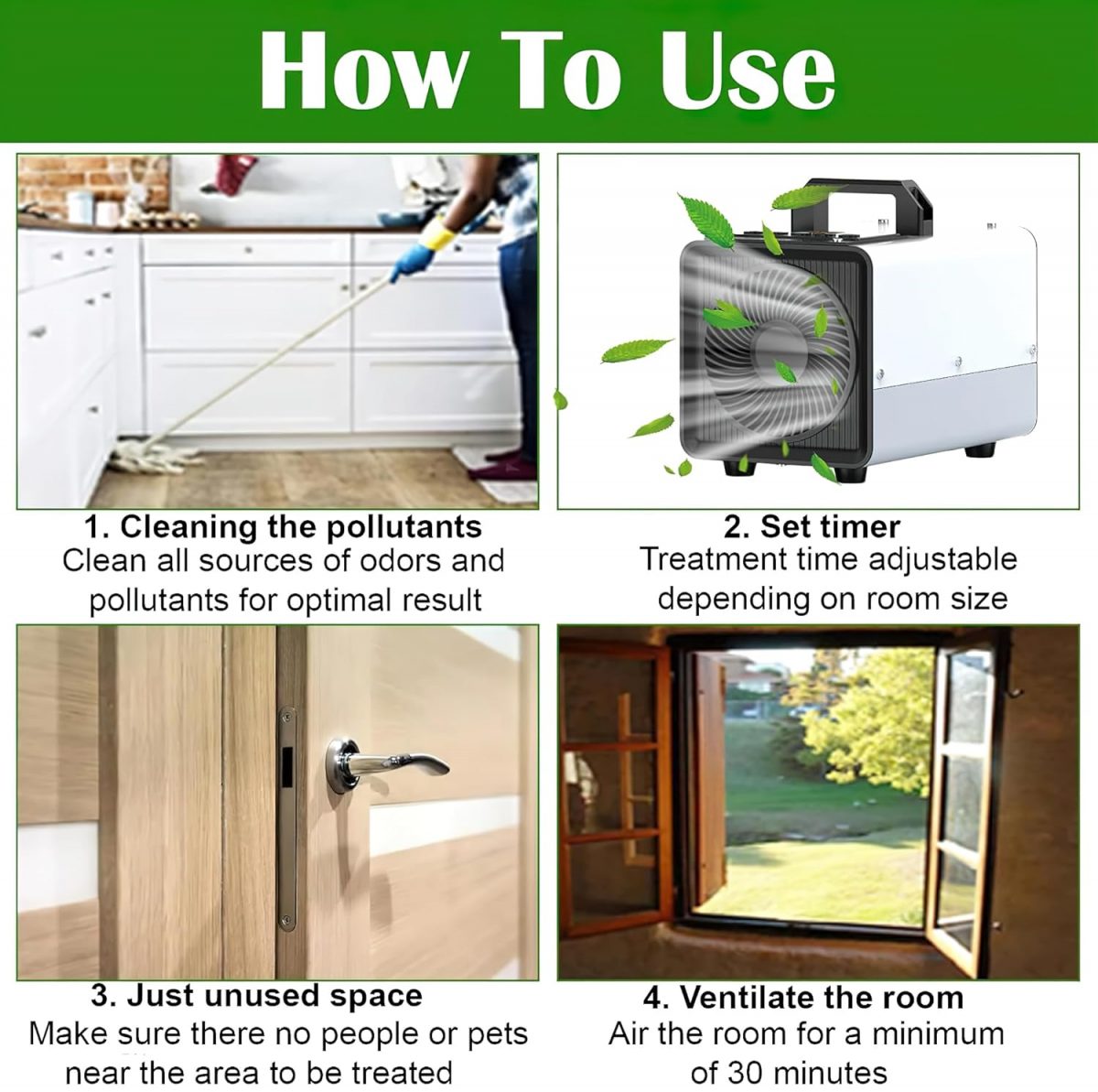 How To Use

1. Cleaning the pollutants
Clean all sources of odors and pollutants for optimal result

2. Set timer
Treatment time adjustable depending on room size

3. Just unused space
Make sure there no people or pets near the area to be treated

4. Ventilate the room
Air the room for a minimum of 30 minutes