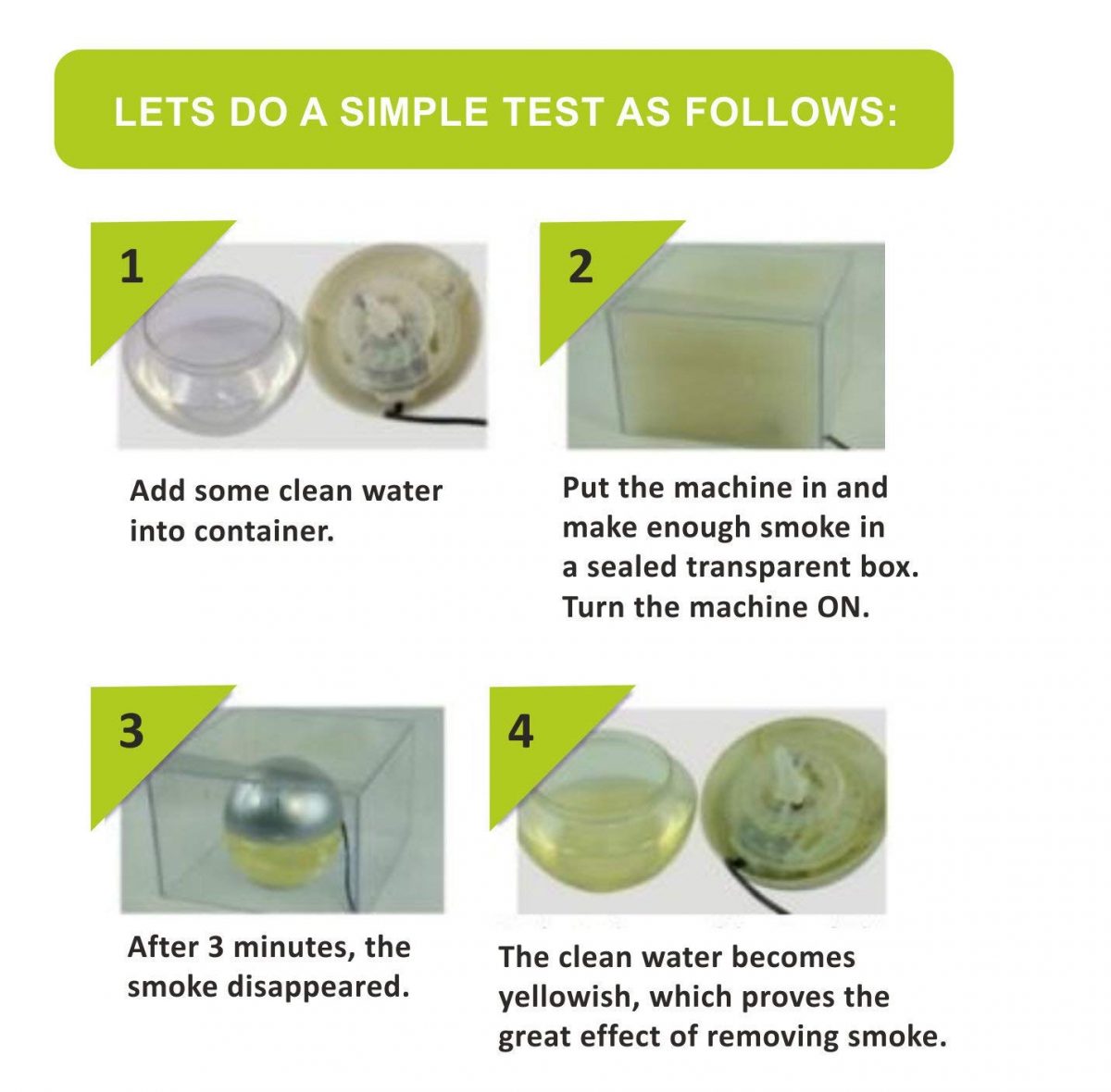 LETS DO A SIMPLE TEST AS FOLLOWS:

1

Add some clean water into container.

2

Put the machine in and make enough smoke in a sealed transparent box. Turn the machine ON.

3

After 3 minutes, the smoke disappeared.

4

The clean water becomes yellowish, which proves the great effect of removing smoke.