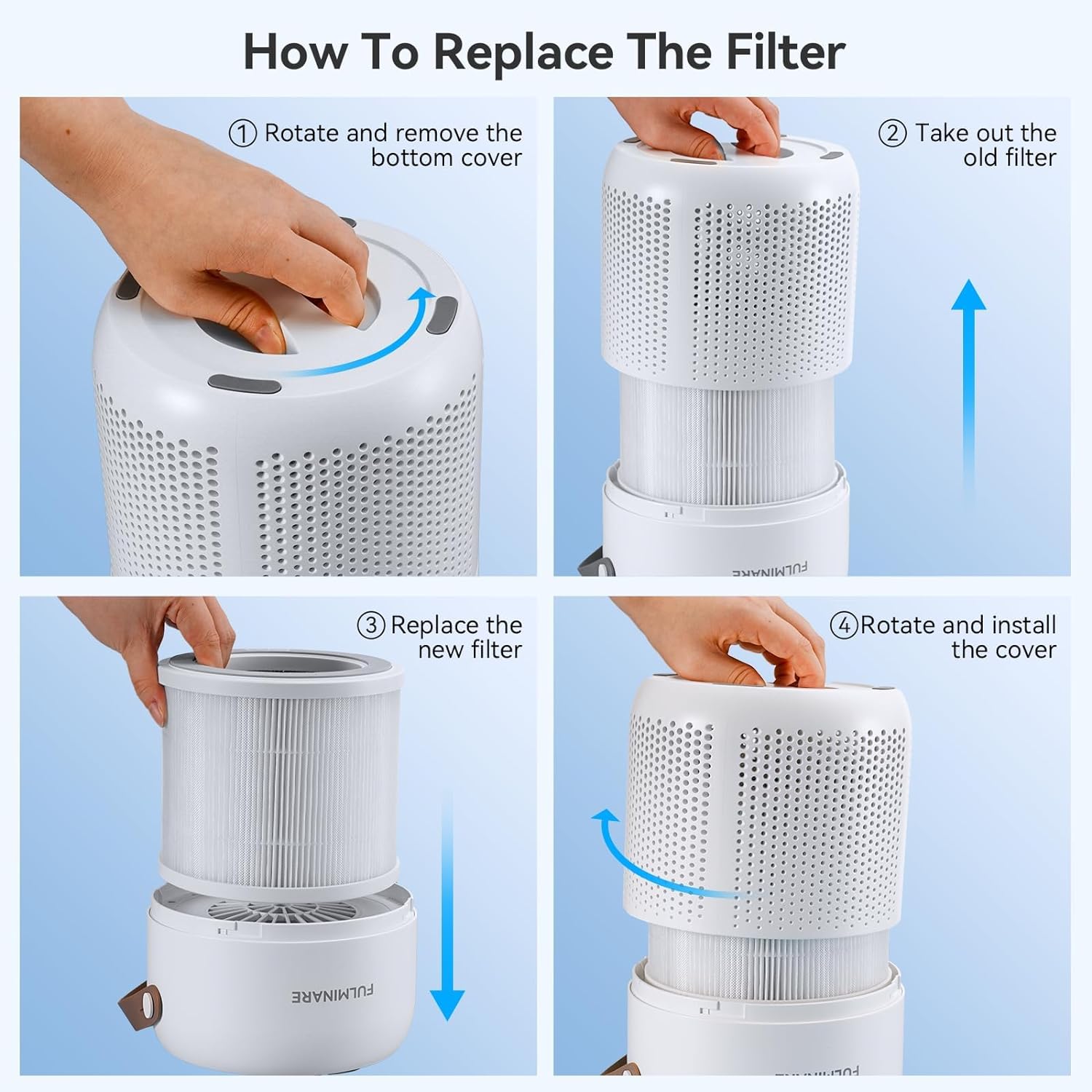 How To Replace The Filter

① Rotate and remove the bottom cover

② Take out the old filter

FULMINARE

③ Replace the new filter

FULMINARE

④ Rotate and install the cover

FULMINARE